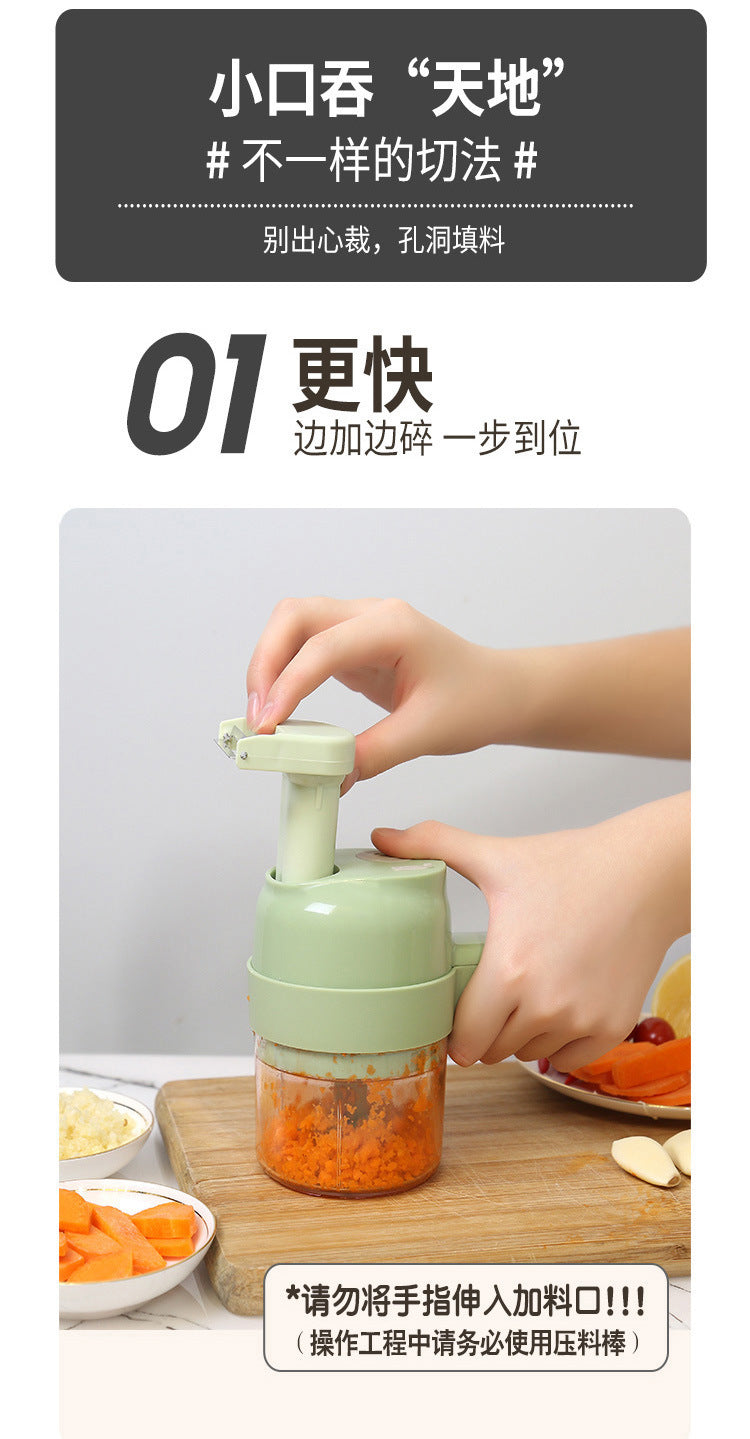 小口吞“天地”
# 不一样的切法 #

别出心裁，孔洞填料

01 更快
边加边碎 一步到位

*请勿将手指伸入加料口!!!
（操作工程中请务必使用压料棒）